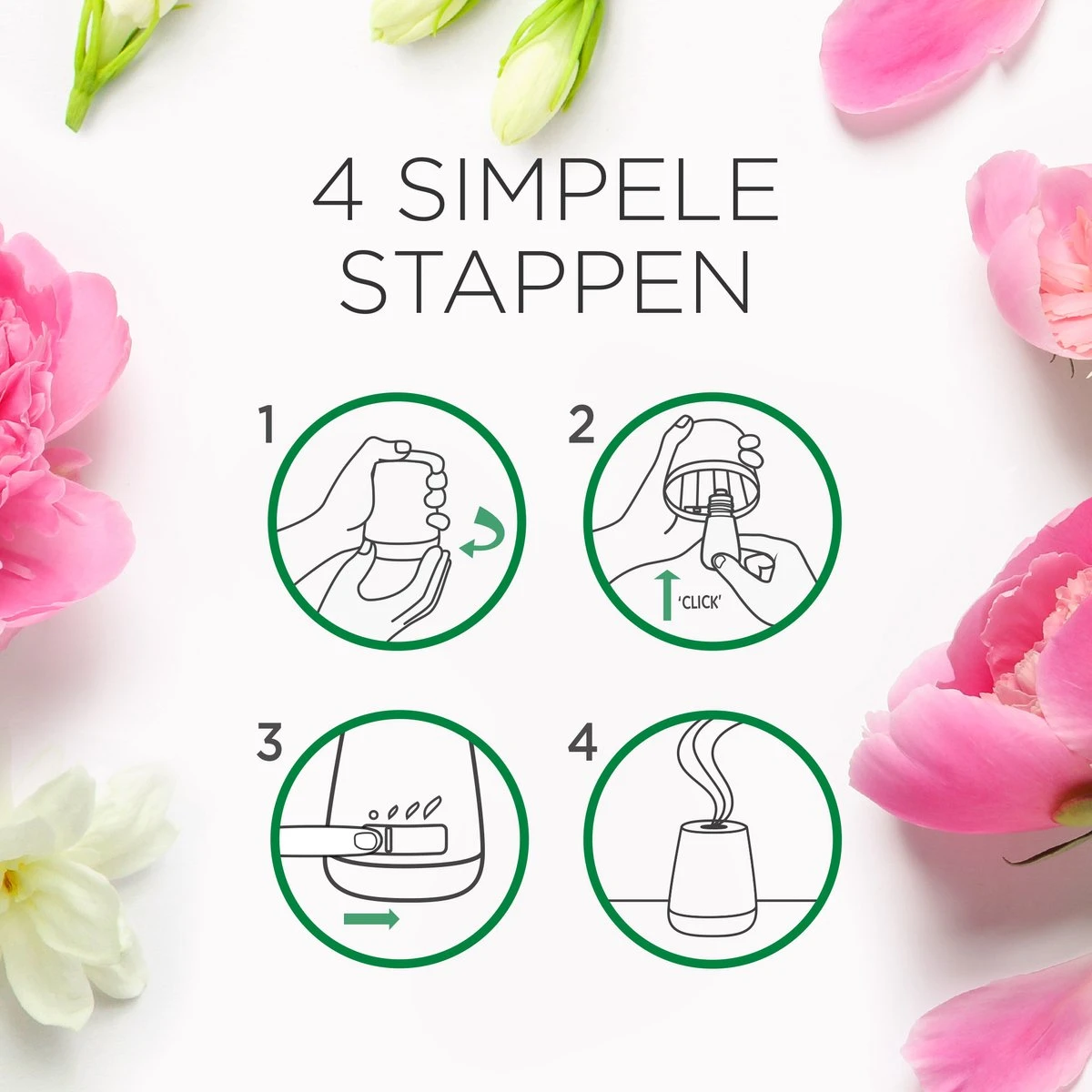 4 SIMPELE STAPPEN

1

2

'CLICK'

3

4